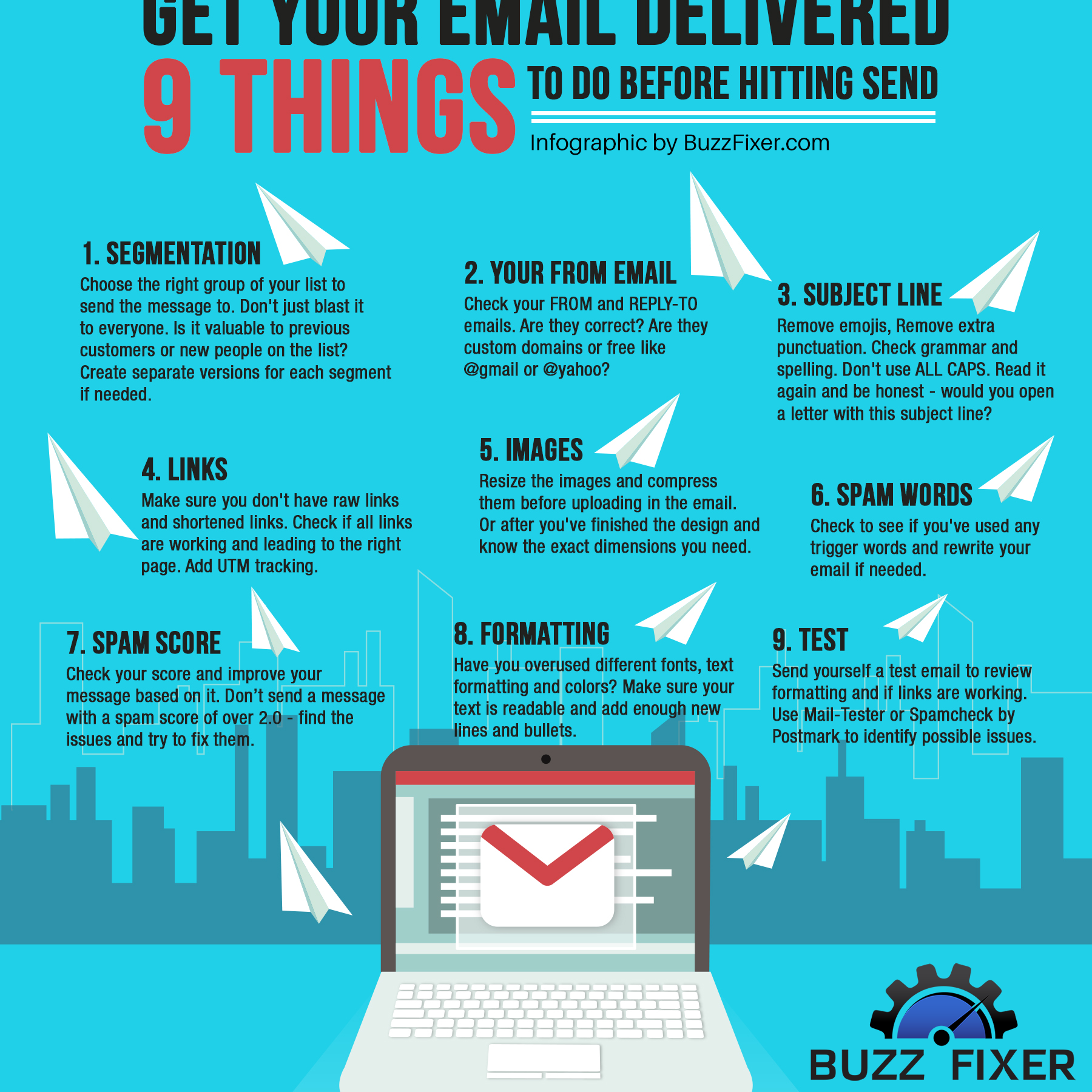 GET YOUR EMAIL DELIVERED

9 THINGS TO DO BEFORE HITTING SEND

Infographic by BuzzFixer.com

1. SEGMENTATION
Choose the right group of your list to send the message to. Don't just blast it to everyone. Is it valuable to previous customers or new people on the list? Create separate versions for each segment if needed.

2. YOUR FROM EMAIL
Check your FROM and REPLY-TO emails. Are they correct? Are they custom domains or free like @gmail or @yahoo?

3. SUBJECT LINE
Remove emojis, Remove extra punctuation. Check grammar and spelling. Don't use ALL CAPS. Read it again and be honest - would you open a letter with this subject line?

4. LINKS
Make sure you don't have raw links and shortened links. Check if all links are working and leading to the right page. Add UTM tracking.

5. IMAGES
Resize the images and compress them before uploading in the email. Or after you've finished the design and know the exact dimensions you need.

6. SPAM WORDS
Check to see if you've used any trigger words and rewrite your email if needed.

7. SPAM SCORE
Check your score and improve your message based on it. Don't send a message with a spam score of over 2.0 - find the issues and try to fix them.

8. FORMATTING
Have you overused different fonts, text formatting and colors? Make sure your text is readable and add enough new lines and bullets.

9. TEST
Send yourself a test email to review formatting and if links are working. Use Mail-Tester or Spamcheck by Postmark to identify possible issues.

BUZZ FIXER